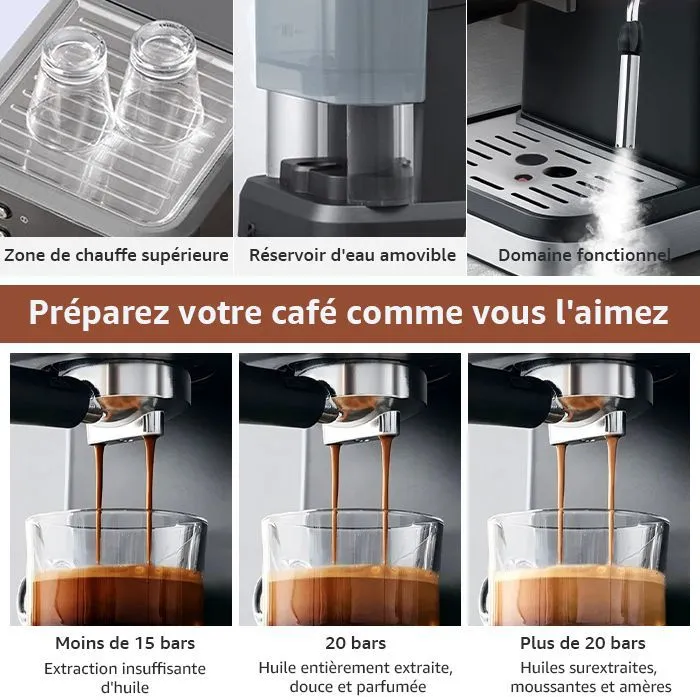 Zone de chauffe supérieure

Réservoir d'eau amovible

Domaine fonctionnel

Préparez votre café comme vous l'aimez

Moins de 15 bars
Extraction insuffisante d'huile

20 bars
Huile entièrement extraite, douce et parfumée

Plus de 20 bars
Huiles surextraites, moussantes et amères